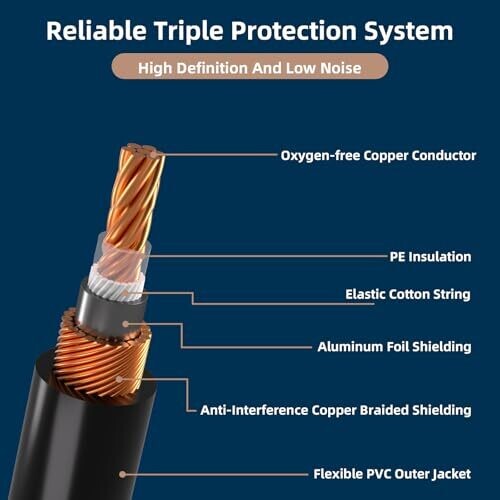 Reliable Triple Protection System

High Definition And Low Noise

Oxygen-free Copper Conductor

PE Insulation

Elastic Cotton String

Aluminum Foil Shielding

Anti-Interference Copper Braided Shielding

Flexible PVC Outer Jacket