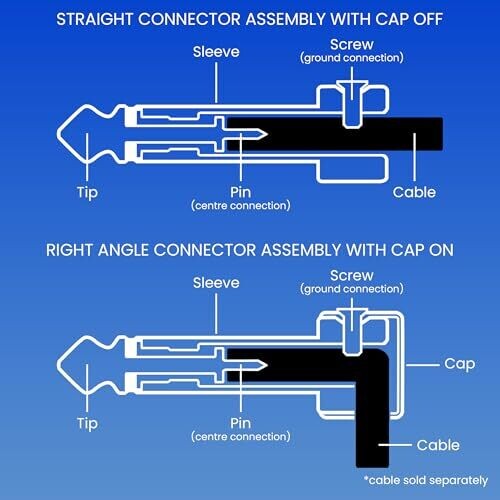 STRAIGHT CONNECTOR ASSEMBLY WITH CAP OFF

Sleeve

Screw
(ground connection)

Tip

Pin
(centre connection)

Cable

RIGHT ANGLE CONNECTOR ASSEMBLY WITH CAP ON

Sleeve

Screw
(ground connection)

Cap

Tip

Pin
(centre connection)

Cable

*cable sold separately